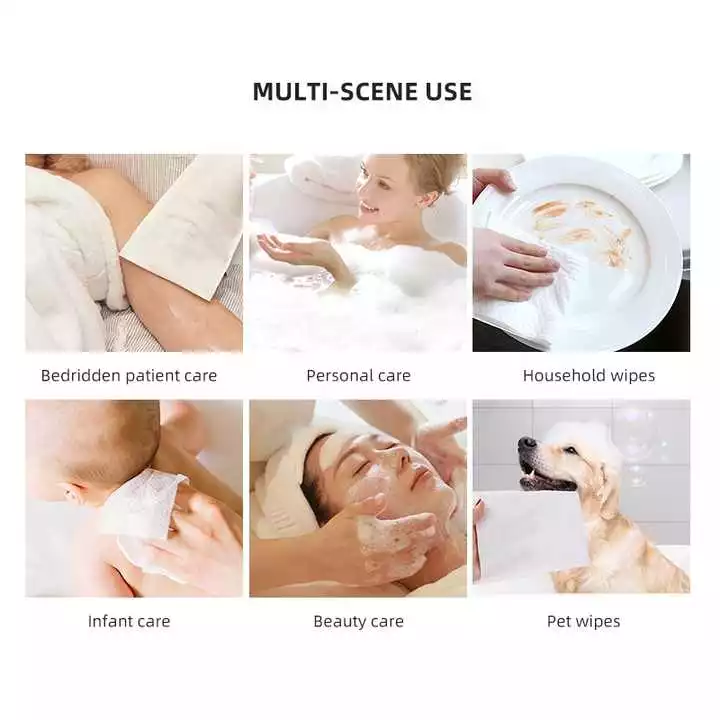 MULTI-SCENE USE

Bedridden patient care

Personal care

Household wipes

Infant care

Beauty care

Pet wipes